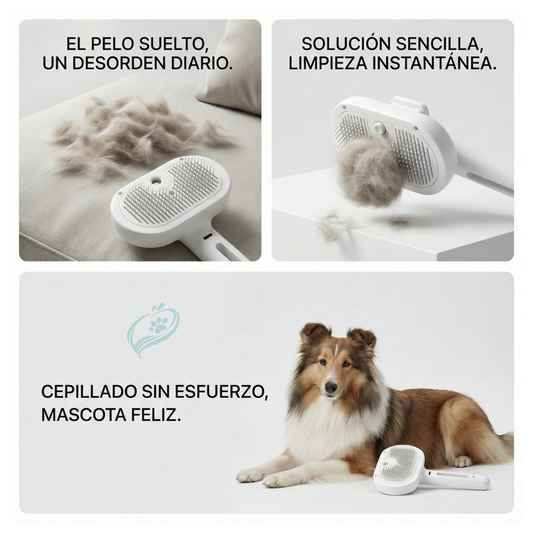 EL PELO SUELTO, UN DESORDEN DIARIO.

SOLUCIÓN SENCILLA, LIMPIEZA INSTANTÁNEA.

CEPILLADO SIN ESFUERZO, MASCOTA FELIZ.