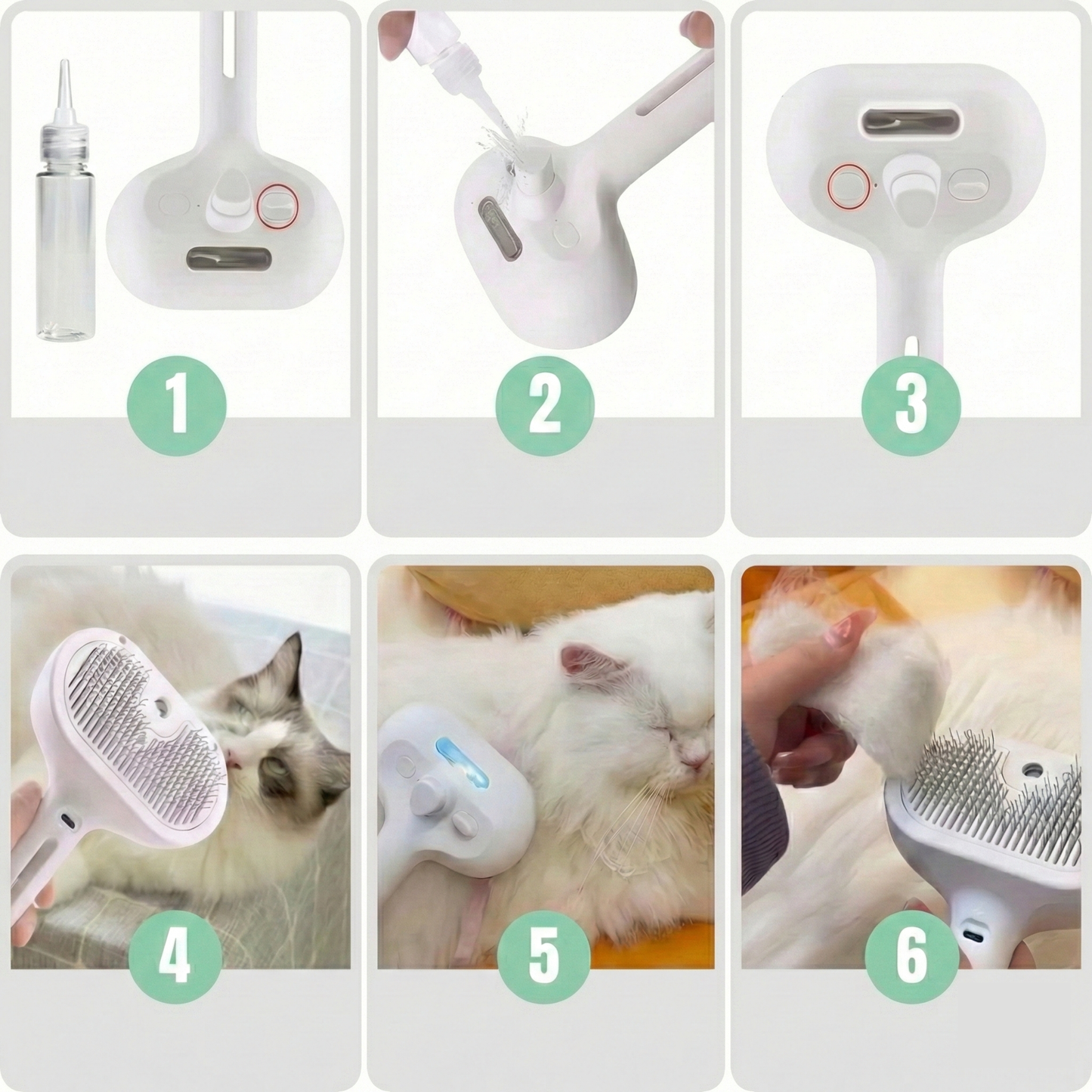 1

2

3

4

5

6